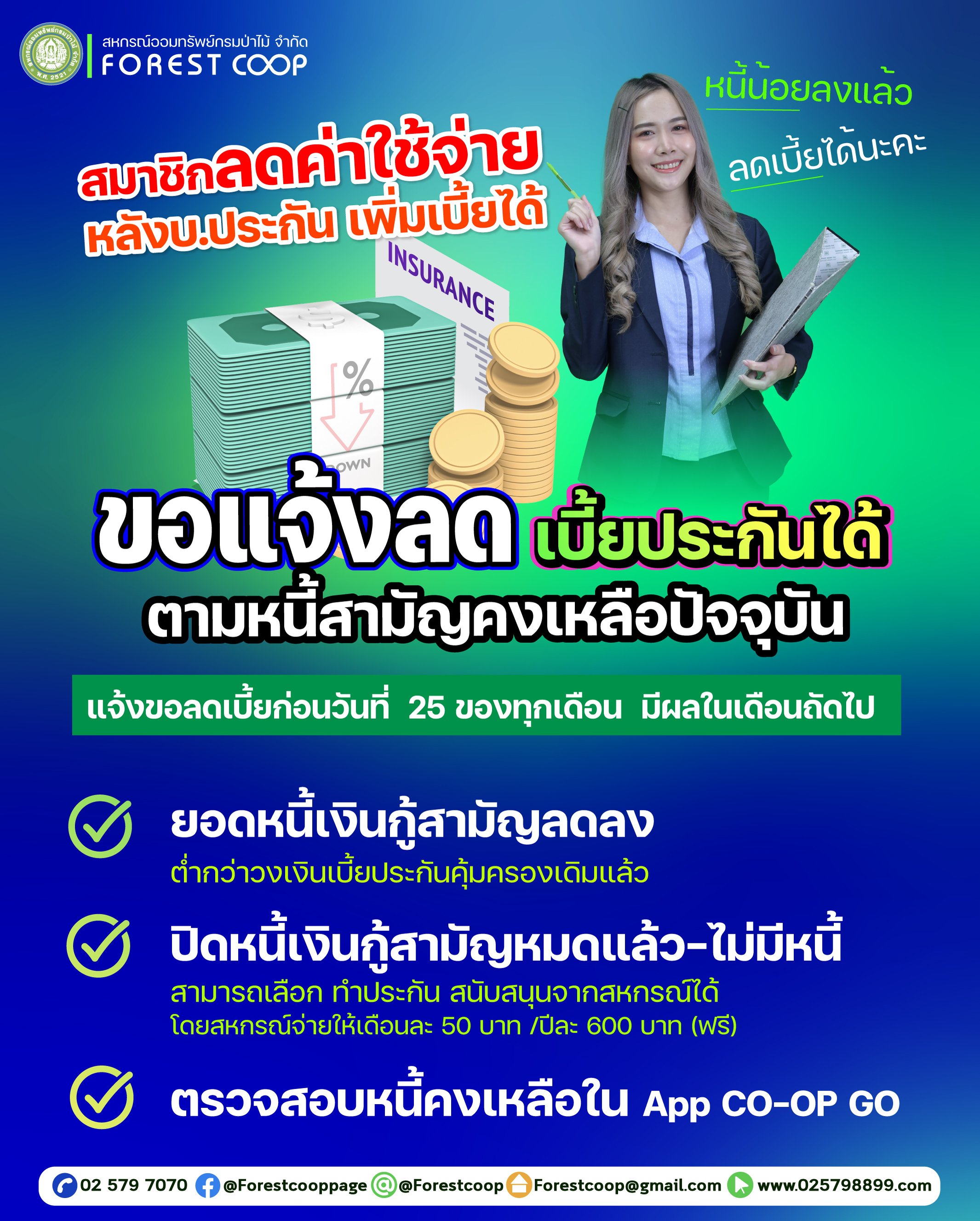 สหกรณ์ออมทรัพย์กรมป่าไม้ จำกัด
FOREST COOP

หนี้น้อยลงแล้ว
ลดเบี้ยได้นะคะ

สมาชิกลดค่าใช้จ่าย
หลังบ.ประกัน เพิ่มเบี้ยได้

INSURANCE

%

DOWN

ขอแจ้งลด เบี้ยประกันได้
ตามหนี้สามัญคงเหลือปัจจุบัน

แจ้งขอลดเบี้ยก่อนวันที่ 25 ของทุกเดือน มีผลในเดือนถัดไป

ยอดหนี้เงินกู้สามัญลดลง
ต่ำกว่าวงเงินเบี้ยประกันคุ้มครองเดิมแล้ว

ปิดหนี้เงินกู้สามัญหมดแล้ว-ไม่มีหนี้
สามารถเลือก ทำประกัน สนับสนุนจากสหกรณ์ได้
โดยสหกรณ์จ่ายให้เดือนละ 50 บาท /ปีละ 600 บาท (ฟรี)

ตรวจสอบหนี้คงเหลือใน App CO-OP GO

02 579 7070 @Forestcooppage @Forestcoop Forestcoop@gmail.com www.025798899.com