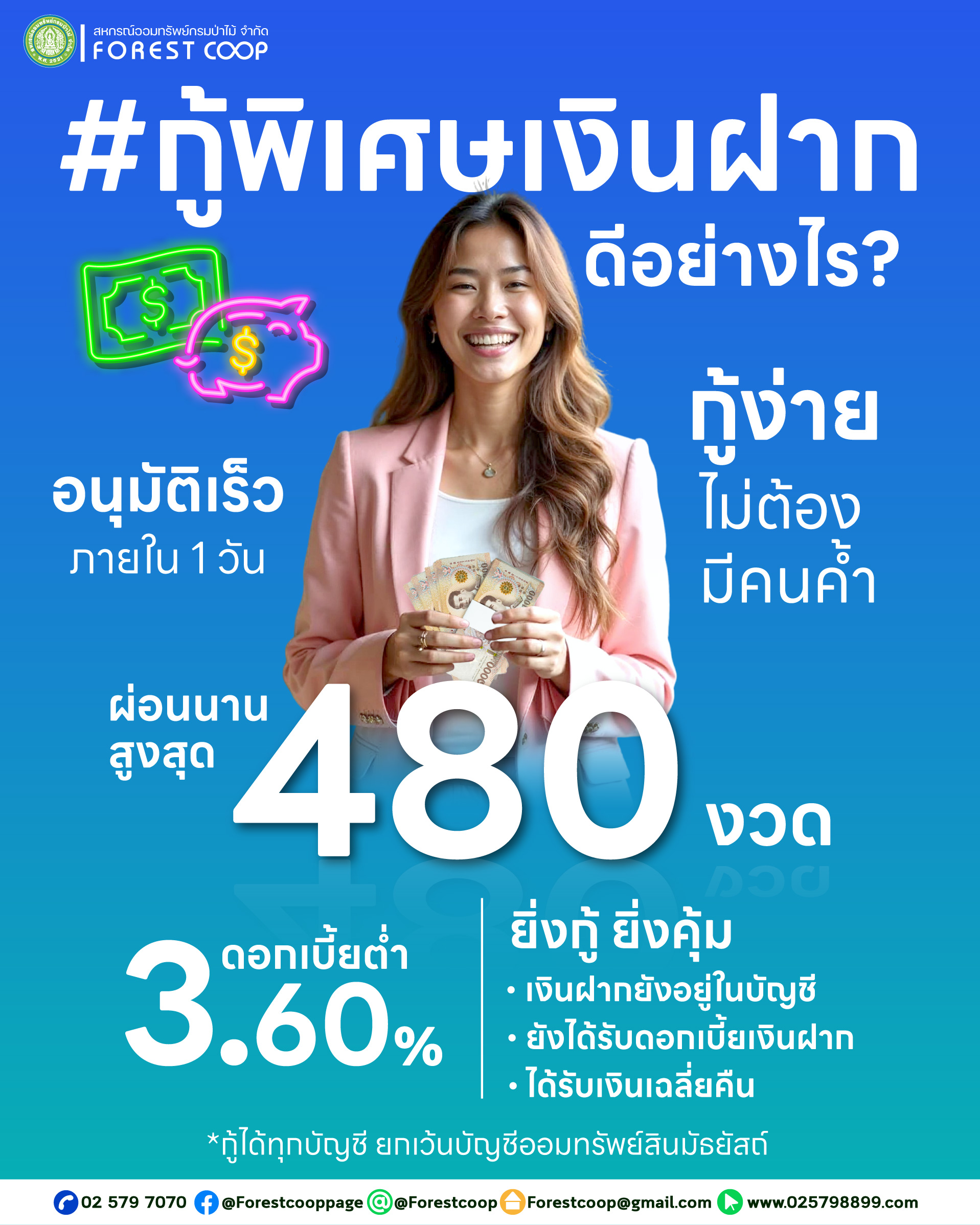 สหกรณ์ออมทรัพย์กรมป่าไม้ จำกัด
FOREST COOP

#กู้พิเศษเงินฝาก
ดีอย่างไร?

อนุมัติเร็ว
ภายใน 1 วัน

กู้ง่าย
ไม่ต้อง
มีคนค้ำ

ผ่อนนาน
สูงสุด
480 งวด

ดอกเบี้ยต่ำ
3.60%

ยิ่งกู้ ยิ่งคุ้ม
• เงินฝากยังอยู่ในบัญชี
• ยังได้รับดอกเบี้ยเงินฝาก
• ได้รับเงินเฉลี่ยคืน

*กู้ได้ทุกบัญชี ยกเว้นบัญชีออมทรัพย์สินมัธยัสถ์

02 579 7070 @Forestcooppage @Forestcoop Forestcoop@gmail.com www.025798899.com